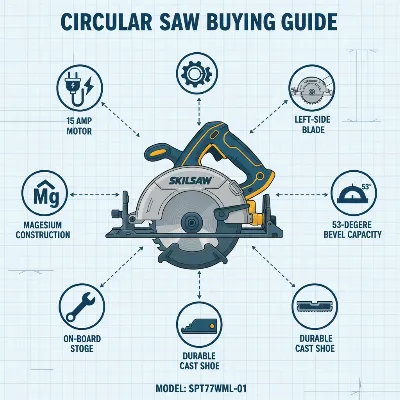 CIRCULAR SAW BUYING GUIDE

15 AMP MOTOR

LEFT-SIDE BLADE

Mg

MAGESIUM CONSTRUCTION

SKILSAW

53°

53-DEGERE BEVEL CAPACITY

ON-BOARD STOGE

DURABLE CAST SHOE

DURABLE CAST SHOE

MODEL: SPT77WML-01